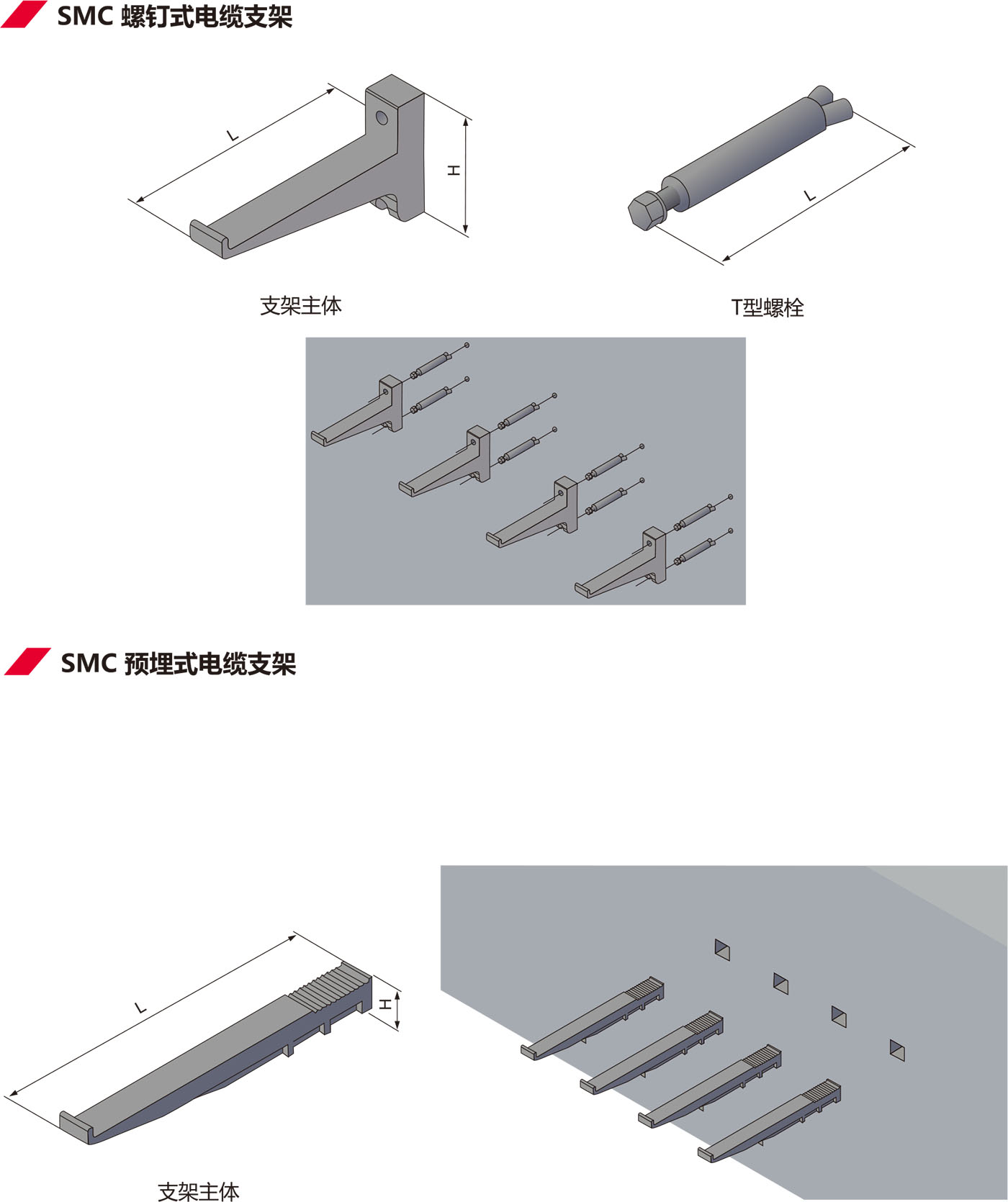 SMC 螺钉式电缆支架

L

H

L

支架主体

T型螺栓

SMC 预埋式电缆支架

L

H

支架主体